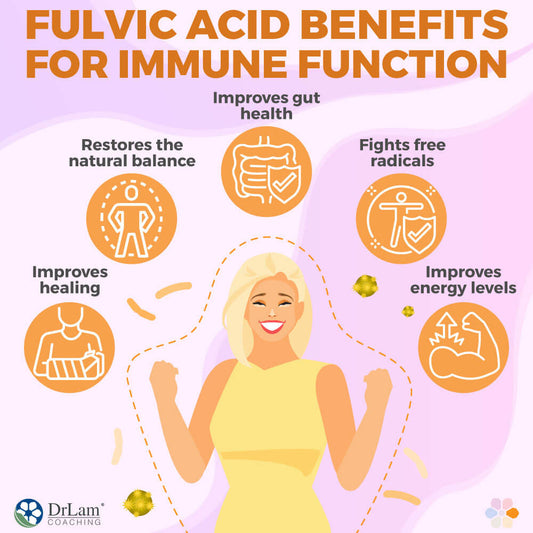 FULVIC ACID BENEFITS FOR IMMUNE FUNCTION

Improves gut health

Restores the natural balance

Fights free radicals

Improves healing

Improves energy levels

DrLam® COACHING